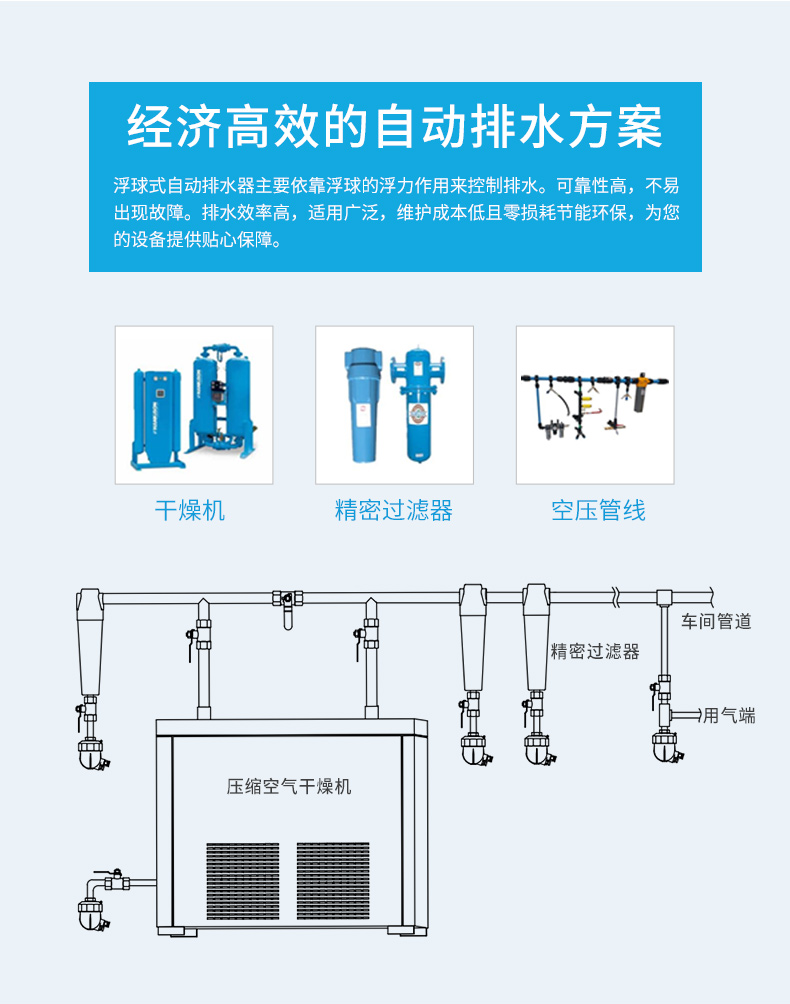 经济高效的自动排水方案

浮球式自动排水器主要依靠浮球的浮力作用来控制排水。可靠性高，不易出现故障。排水效率高，适用广泛，维护成本低且零损耗节能环保，为您的设备提供贴心保障。

干燥机

精密过滤器

空压管线

车间管道

精密过滤器

用气端

压缩空气干燥机